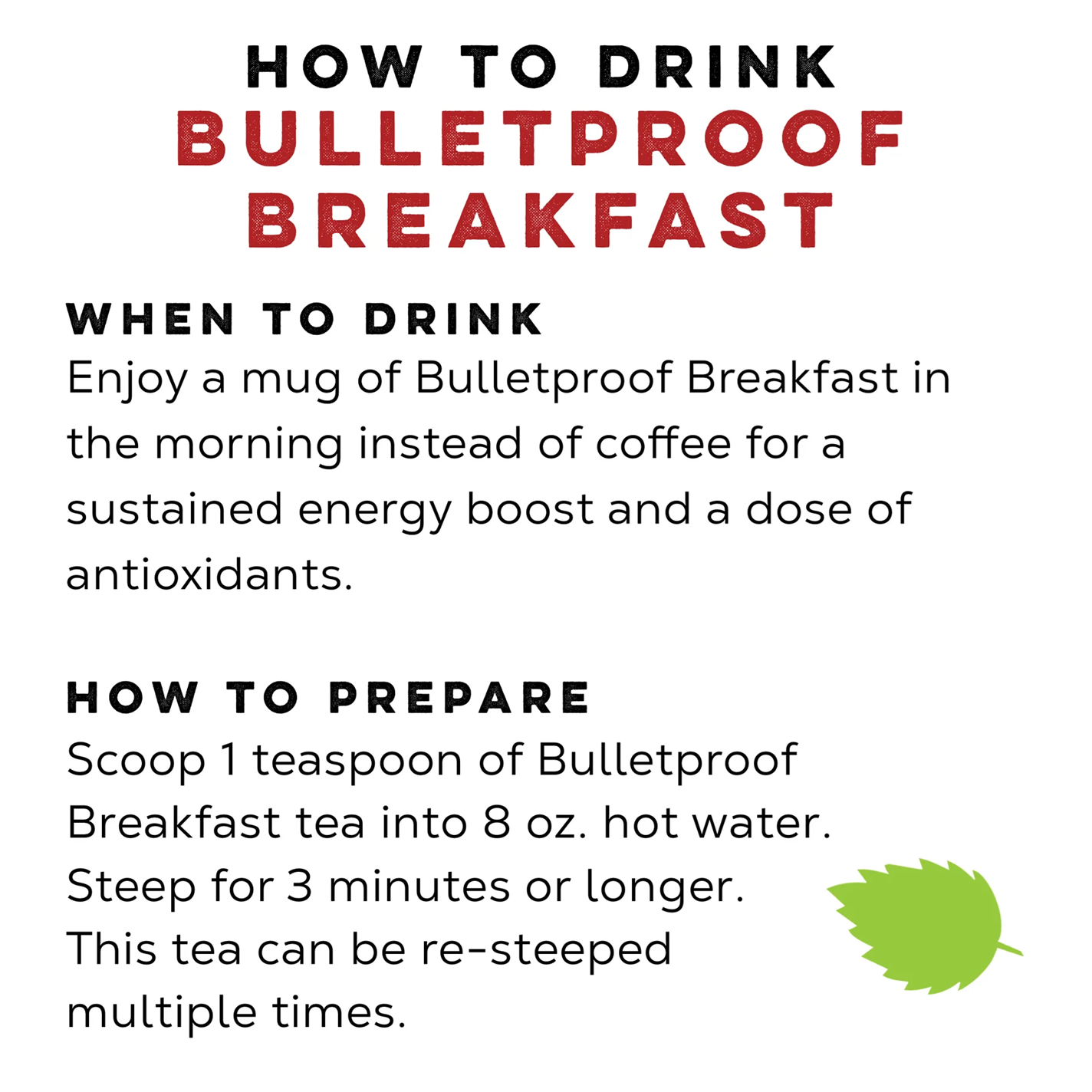 HOW TO DRINK
BULLETPROOF
BREAKFAST

WHEN TO DRINK
Enjoy a mug of Bulletproof Breakfast in the morning instead of coffee for a sustained energy boost and a dose of antioxidants.

HOW TO PREPARE
Scoop 1 teaspoon of Bulletproof Breakfast tea into 8 oz. hot water. Steep for 3 minutes or longer. This tea can be re-steeped multiple times.