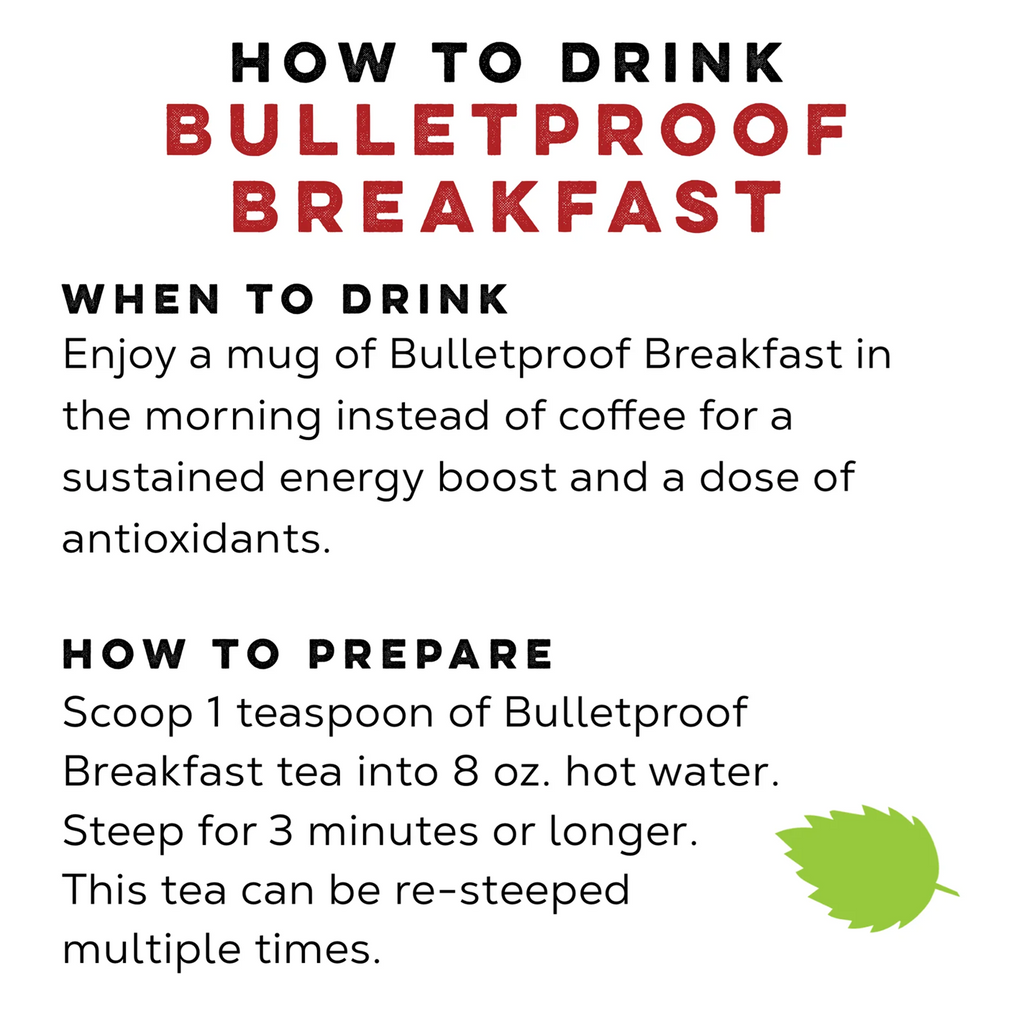 HOW TO DRINK
BULLETPROOF
BREAKFAST

WHEN TO DRINK
Enjoy a mug of Bulletproof Breakfast in the morning instead of coffee for a sustained energy boost and a dose of antioxidants.

HOW TO PREPARE
Scoop 1 teaspoon of Bulletproof Breakfast tea into 8 oz. hot water. Steep for 3 minutes or longer. This tea can be re-steeped multiple times.